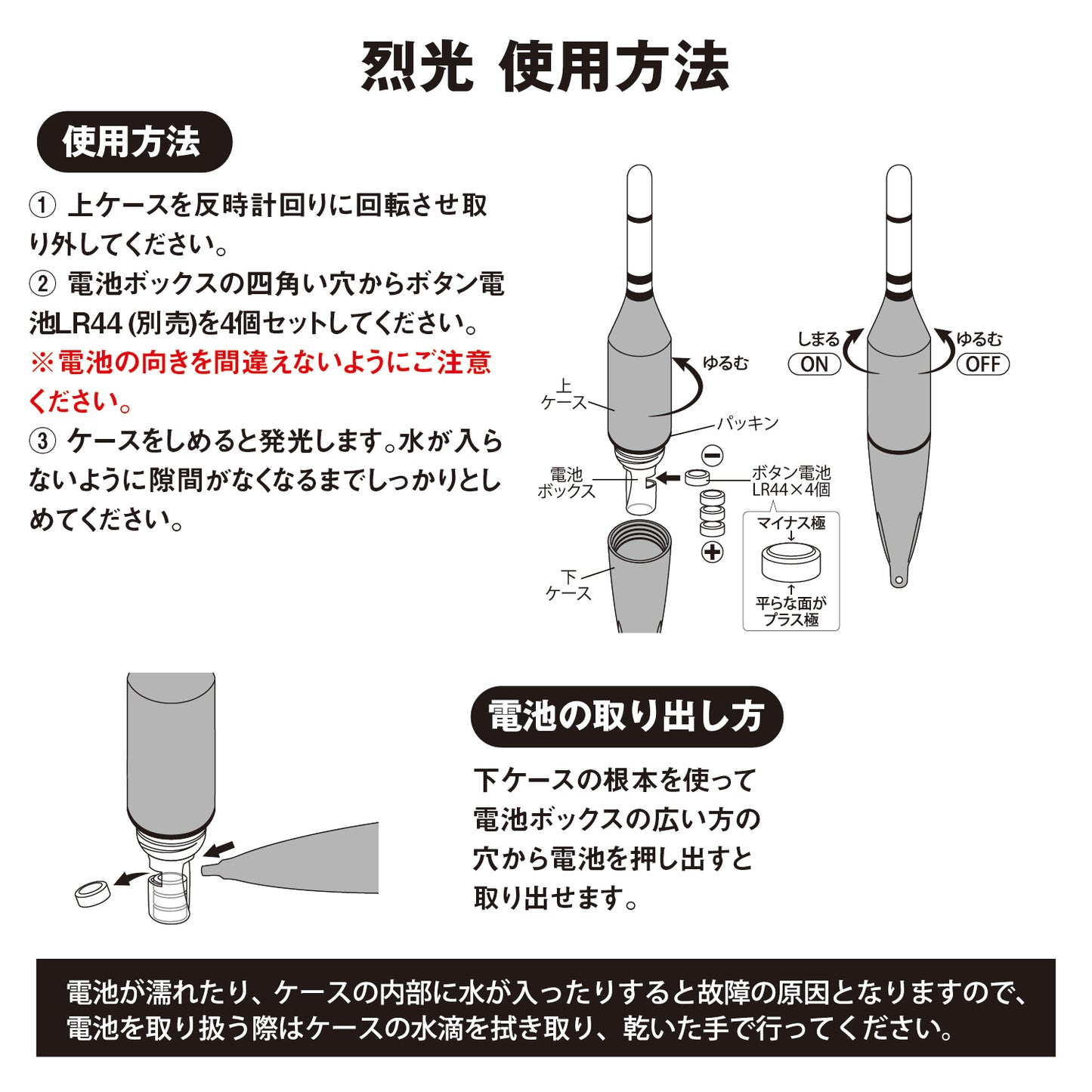 烈光 使用方法

使用方法

① 上ケースを反時計回りに回転させ取り外してください。
② 電池ボックスの四角い穴からボタン電池LR44 (別売)を4個セットしてください。
※電池の向きを間違えないようにご注意ください。
③ ケースをしめると発光します。水が入らないように隙間がなくなるまでしっかりとしめてください。

上ケース
ゆるむ
パッキン
電池ボックス
ボタン電池 LR44×4個
マイナス極
平らな面がプラス極
下ケース
しまる ON
ゆるむ OFF

電池の取り出し方

下ケースの根本を使って電池ボックスの広い方の穴から電池を押し出すと取り出せます。

電池が濡れたり、ケースの内部に水が入ったりすると故障の原因となりますので、電池を取り扱う際はケースの水滴を拭き取り、乾いた手で行ってください。