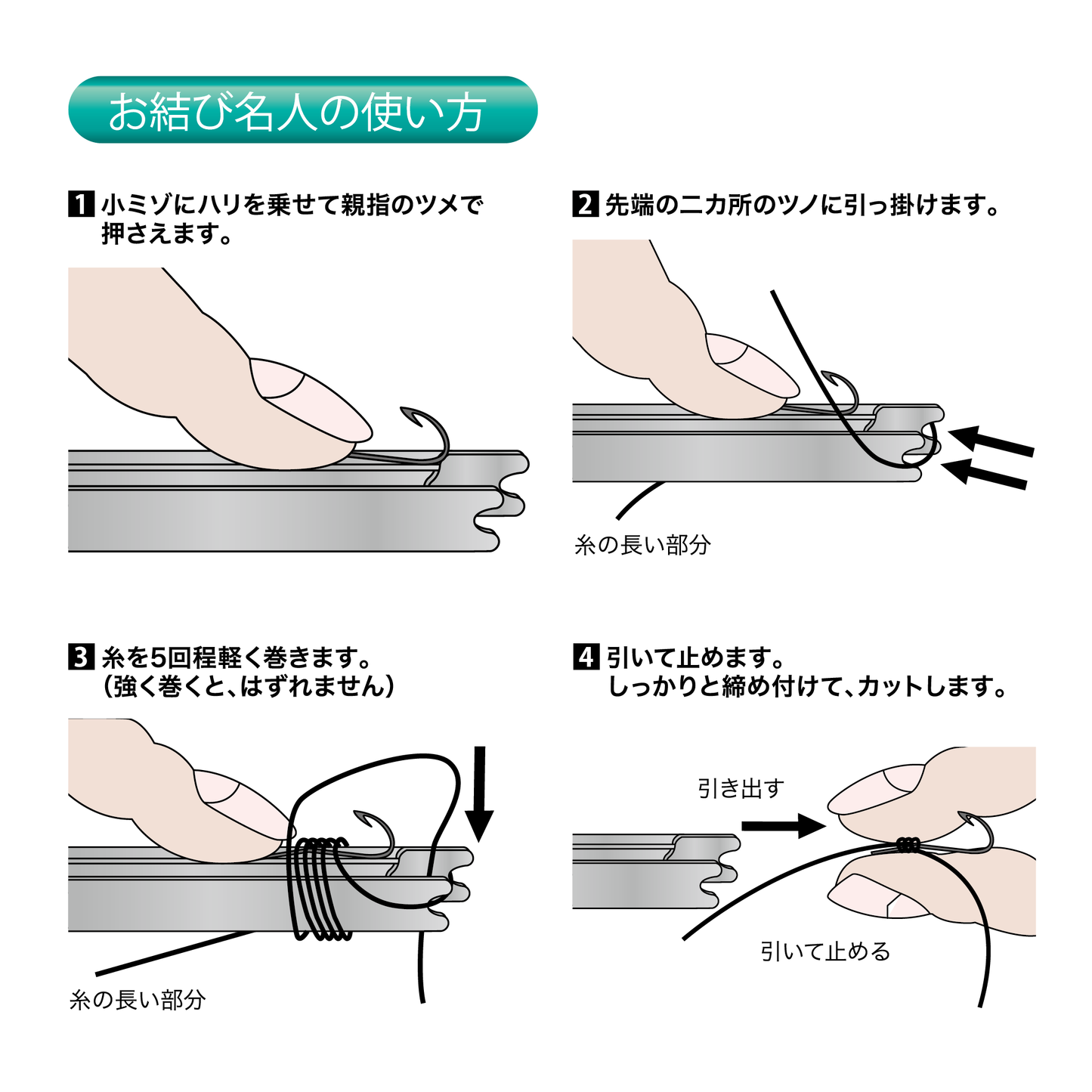 お結び名人の使い方

1 小ミゾにハリを乗せて親指のツメで押さえます。

2 先端の二カ所のツノに引っ掛けます。

糸の長い部分

3 糸を5回程軽く巻きます。（強く巻くと、はずれません）

糸の長い部分

4 引いて止めます。しっかりと締め付けて、カットします。

引き出す

引いて止める